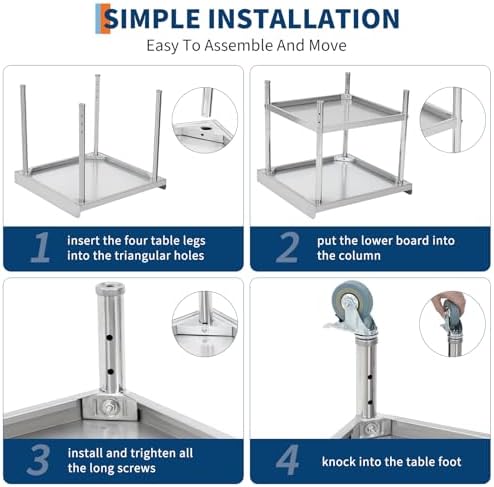 SIMPLE INSTALLATION

Easy To Assemble And Move

1 insert the four table legs into the triangular holes

2 put the lower board into the column

3 install and trighten all the long screws

4 knock into the table foot