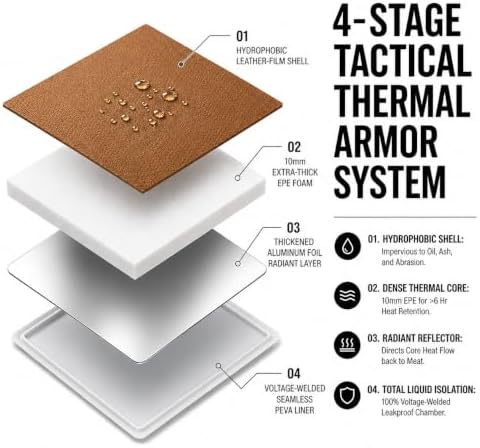 01
HYDROPHOBIC LEATHER-FILM SHELL

02
10mm EXTRA-THICK EPE FOAM

03
THICKENED ALUMINUM FOIL RADIANT LAYER

04
VOLTAGE-WELDED SEAMLESS PEVA LINER

4-STAGE TACTICAL THERMAL ARMOR SYSTEM

01. HYDROPHOBIC SHELL:
Impervious to Oil, Ash, and Abrasion.

02. DENSE THERMAL CORE:
10mm EPE for >6 Hr Heat Retention.

03. RADIANT REFLECTOR:
Directs Core Heat Flow back to Meat.

04. TOTAL LIQUID ISOLATION:
100% Voltage-Welded Leakproof Chamber.