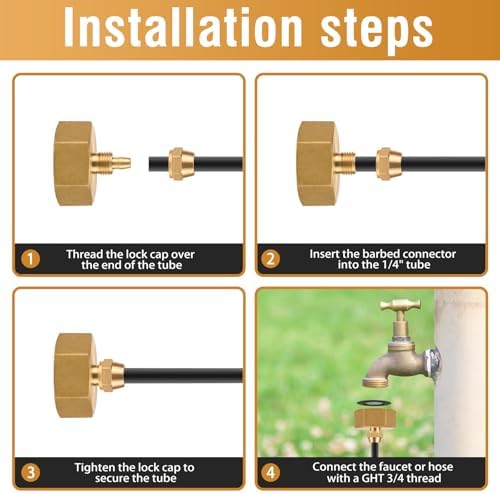 Installation steps

1
Thread the lock cap over the end of the tube

2
Insert the barbed connector into the 1/4" tube

3
Tighten the lock cap to secure the tube

4
Connect the faucet or hose with a GHT 3/4 thread