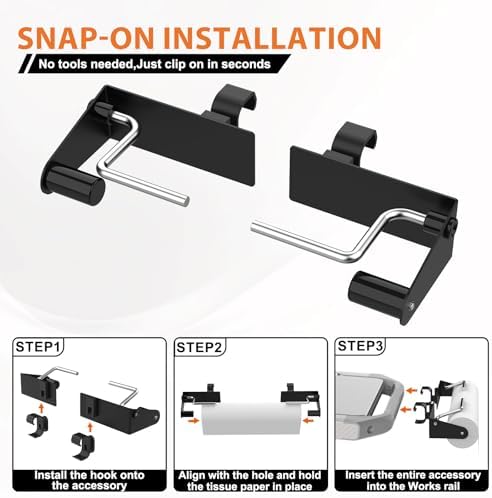 SNAP-ON INSTALLATION

No tools needed,Just clip on in seconds

STEP1

Install the hook onto the accessory

STEP2

Align with the hole and hold the tissue paper in place

STEP3

Insert the entire accessory into the Works rail