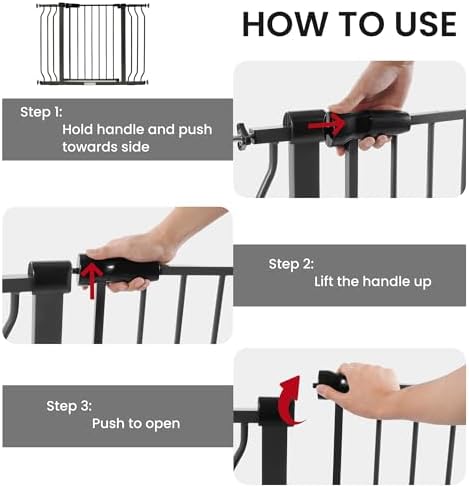 HOW TO USE

Step 1:
Hold handle and push towards side

Step 2:
Lift the handle up

Step 3:
Push to open