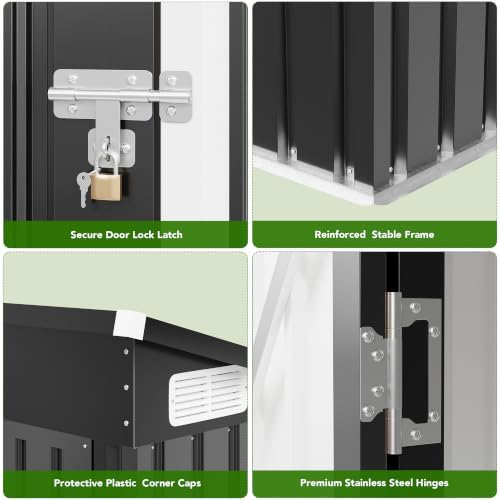 Secure Door Lock Latch

Reinforced Stable Frame

Protective Plastic Corner Caps

Premium Stainless Steel Hinges