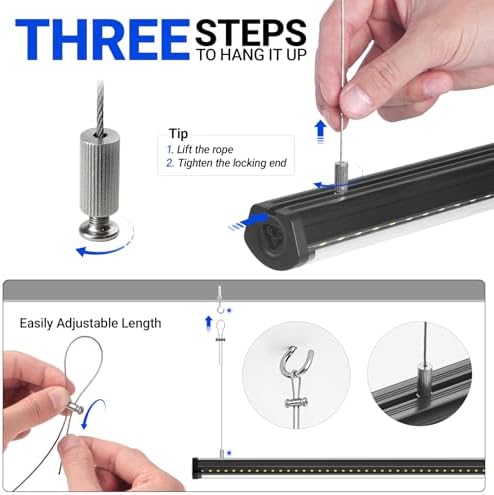 THREE STEPS
TO HANG IT UP

Tip
1. Lift the rope
2. Tighten the locking end

Easily Adjustable Length