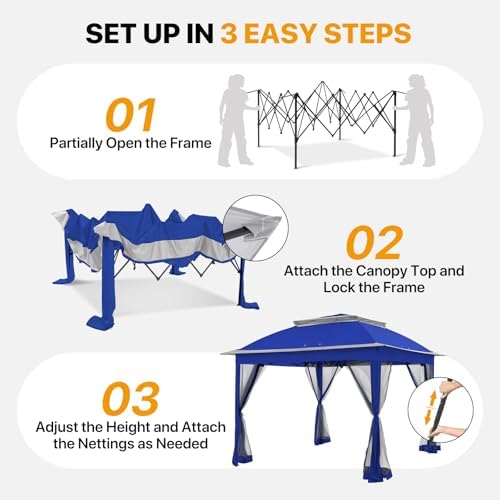 SET UP IN 3 EASY STEPS

01
Partially Open the Frame

02
Attach the Canopy Top and Lock the Frame

03
Adjust the Height and Attach the Nettings as Needed