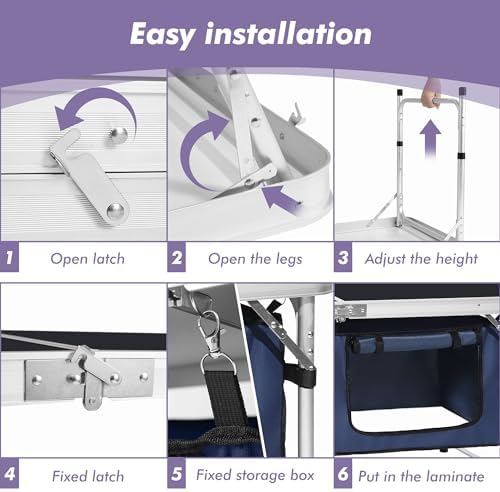 Easy installation

1 Open latch

2 Open the legs

3 Adjust the height

4 Fixed latch

5 Fixed storage box

6 Put in the laminate