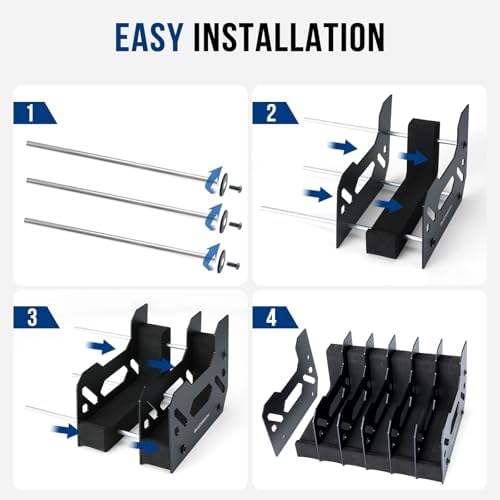 EASY INSTALLATION

1

2

3

4