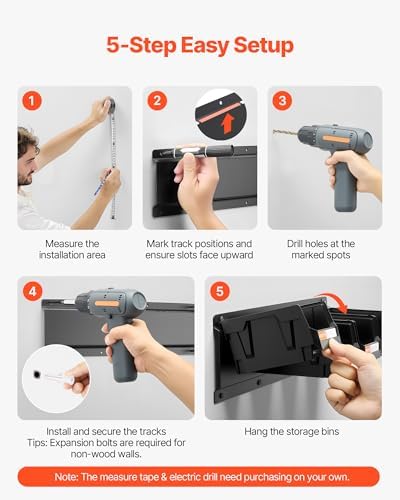 5-Step Easy Setup

1

Measure the installation area

2

Mark track positions and ensure slots face upward

3

Drill holes at the marked spots

4

Install and secure the tracks
Tips: Expansion bolts are required for non-wood walls.

5

Hang the storage bins

Note: The measure tape & electric drill need purchasing on your own.