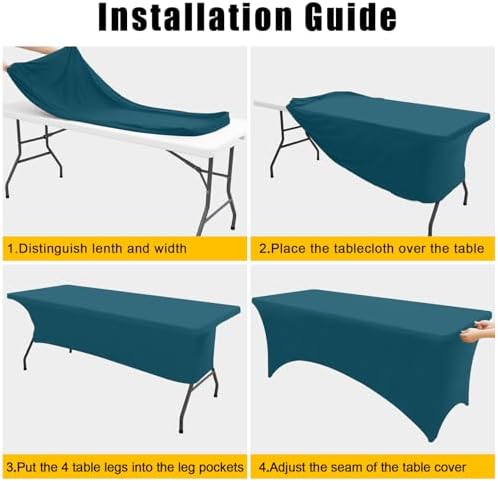 Installation Guide

1.Distinguish lenth and width

2.Place the tablecloth over the table

3.Put the 4 table legs into the leg pockets

4.Adjust the seam of the table cover