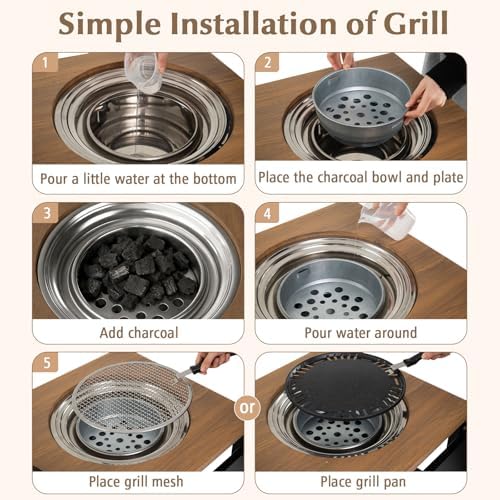 Simple Installation of Grill

1

Pour a little water at the bottom

2

Place the charcoal bowl and plate

3

Add charcoal

4

Pour water around

5

Place grill mesh

or

Place grill pan