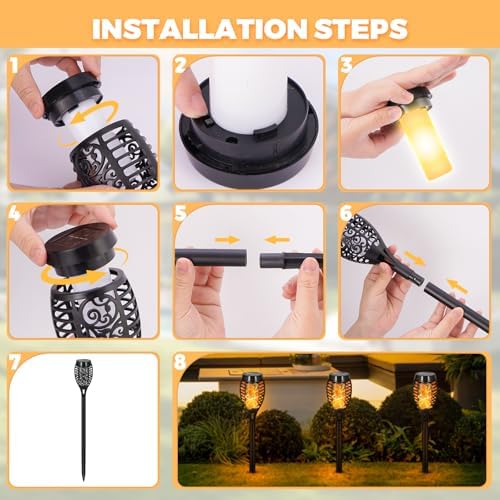 INSTALLATION STEPS

1

2

3

4

5

6

7

8