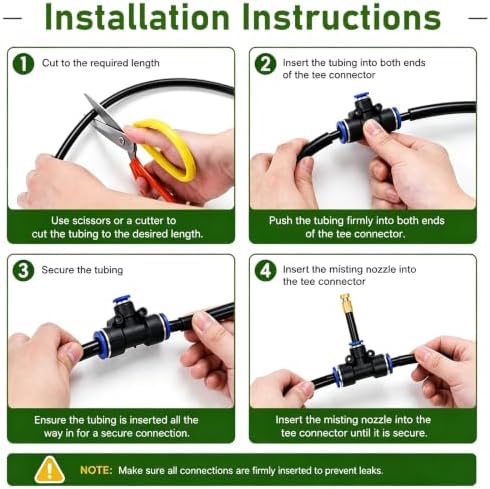 Installation Instructions

1 Cut to the required length

Use scissors or a cutter to cut the tubing to the desired length.

2 Insert the tubing into both ends of the tee connector

Push the tubing firmly into both ends of the tee connector.

3 Secure the tubing

Ensure the tubing is inserted all the way in for a secure connection.

4 Insert the misting nozzle into the tee connector

Insert the misting nozzle into the tee connector until it is secure.

NOTE: Make sure all connections are firmly inserted to prevent leaks.