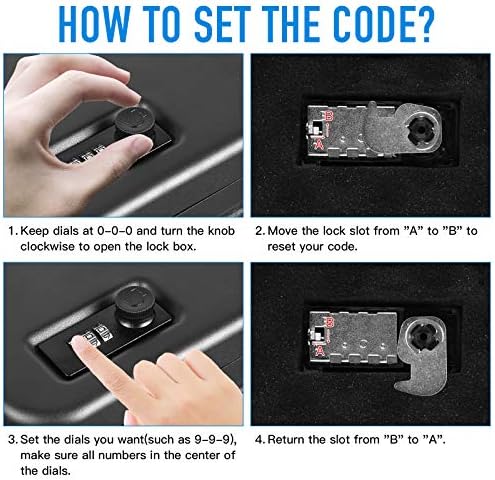 HOW TO SET THE CODE?

B

A

1. Keep dials at 0-0-0 and turn the knob clockwise to open the lock box.

2. Move the lock slot from "A" to "B" to reset your code.

B

A

3. Set the dials you want(such as 9-9-9), make sure all numbers in the center of the dials.

4. Return the slot from "B" to "A".