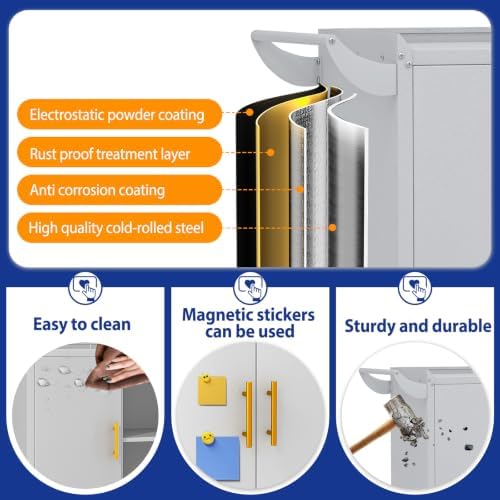 Electrostatic powder coating

Rust proof treatment layer

Anti corrosion coating

High quality cold-rolled steel

Easy to clean

Magnetic stickers can be used

Sturdy and durable