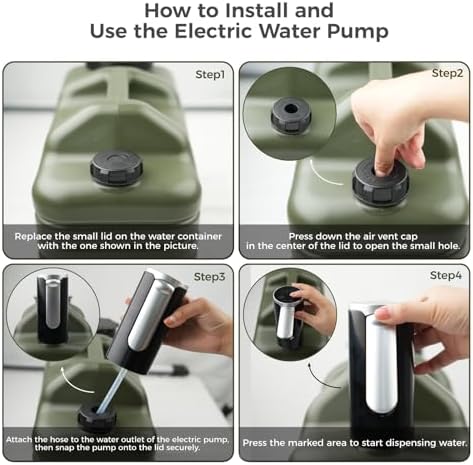 How to Install and
Use the Electric Water Pump

Step1

Replace the small lid on the water container with the one shown in the picture.

Step2

Press down the air vent cap in the center of the lid to open the small hole.

Step3

Attach the hose to the water outlet of the electric pump, then snap the pump onto the lid securely.

Step4

Press the marked area to start dispensing water.