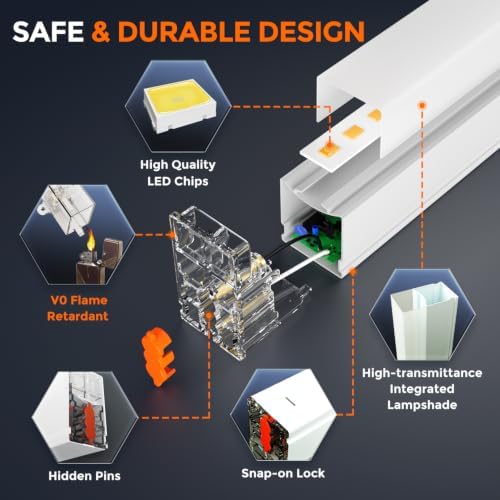 SAFE & DURABLE DESIGN

High Quality
LED Chips

V0 Flame
Retardant

High-transmittance
Integrated
Lampshade

Hidden Pins

Snap-on Lock