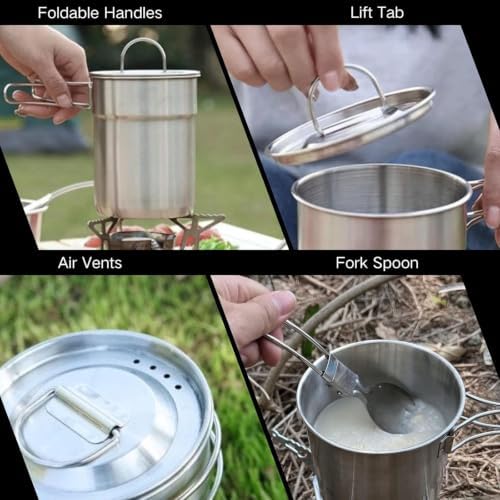 Foldable Handles

Lift Tab

Air Vents

Fork Spoon